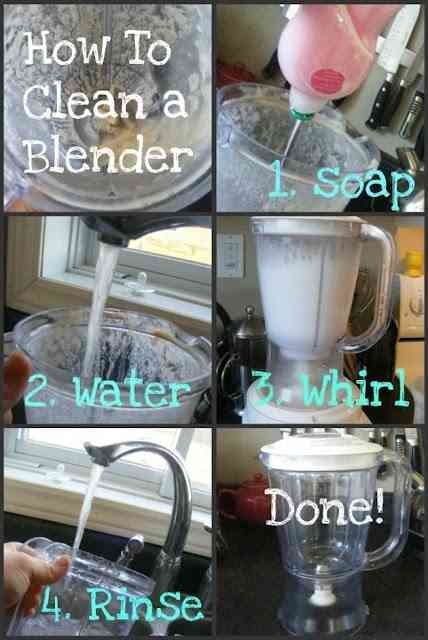 How To Clean a Blender

1. Soap

2. Water

3. Whirl

4. Rinse

Done!