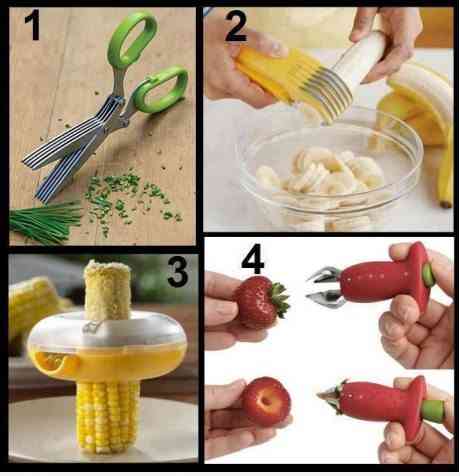 1
2
3
4