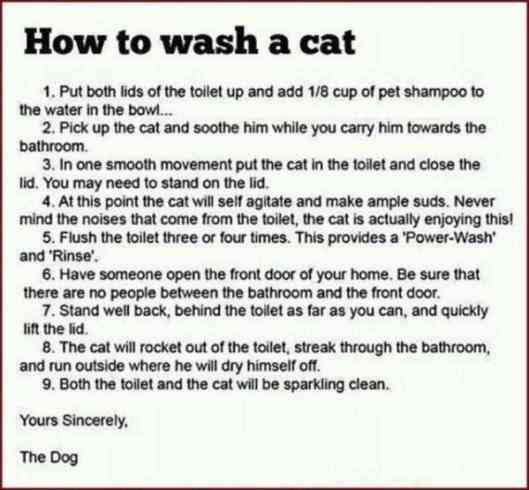 How to wash a cat

1. Put both lids of the toilet up and add 1/8 cup of pet shampoo to the water in the bowl...

2. Pick up the cat and soothe him while you carry him towards the bathroom.

3. In one smooth movement put the cat in the toilet and close the lid. You may need to stand on the lid.

4. At this point the cat will self agitate and make ample suds. Never mind the noises that come from the toilet, the cat is actually enjoying this!

5. Flush the toilet three or four times. This provides a 'Power-Wash' and 'Rinse'.

6. Have someone open the front door of your home. Be sure that there are no people between the bathroom and the front door.

7. Stand well back, behind the toilet as far as you can, and quickly lift the lid.

8. The cat will rocket out of the toilet, streak through the bathroom, and run outside where he will dry himself off.

9. Both the toilet and the cat will be sparkling clean.

Yours Sincerely,

The Dog