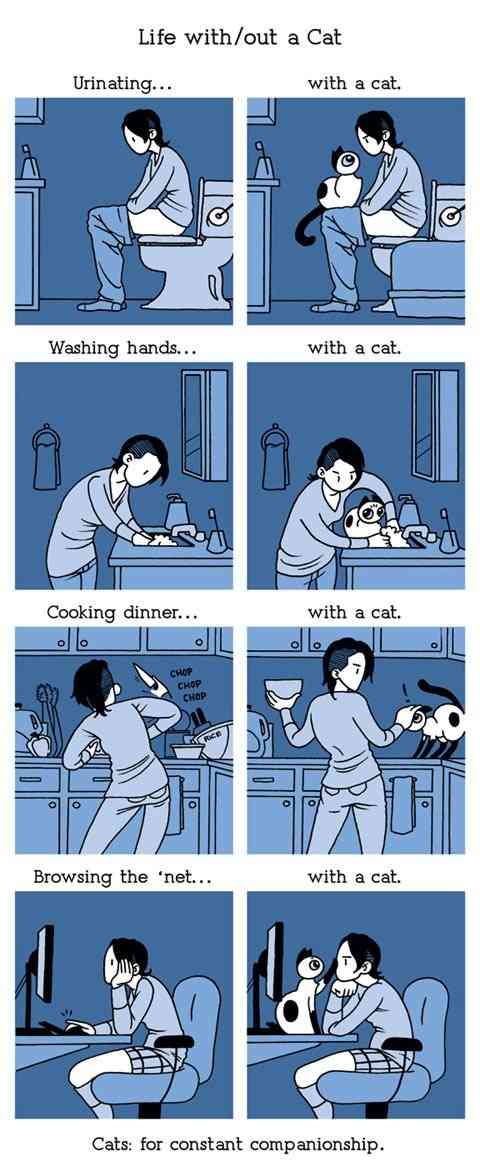 Life with/out a Cat

Urinating...

with a cat.

Washing hands...

with a cat.

Cooking dinner...

CHOP CHOP CHOP

RICE

with a cat.

Browsing the 'net...

with a cat.

Cats: for constant companionship.