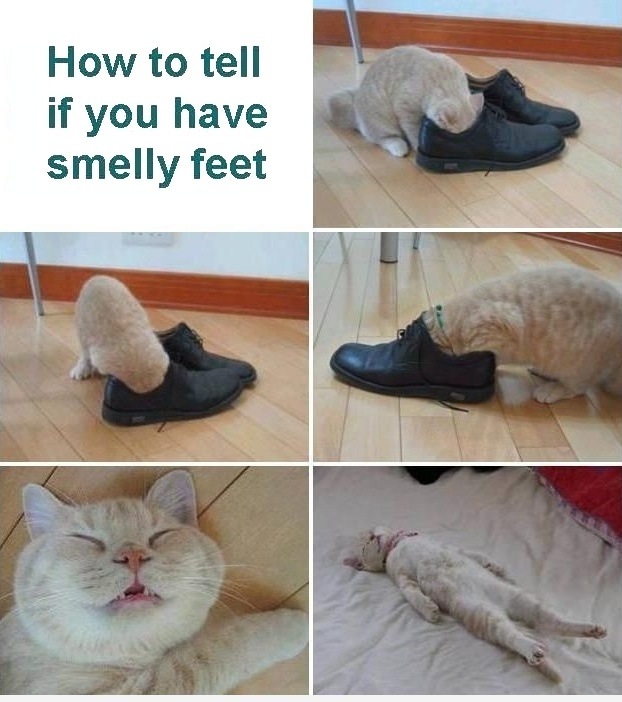 How to tell if you have smelly feet